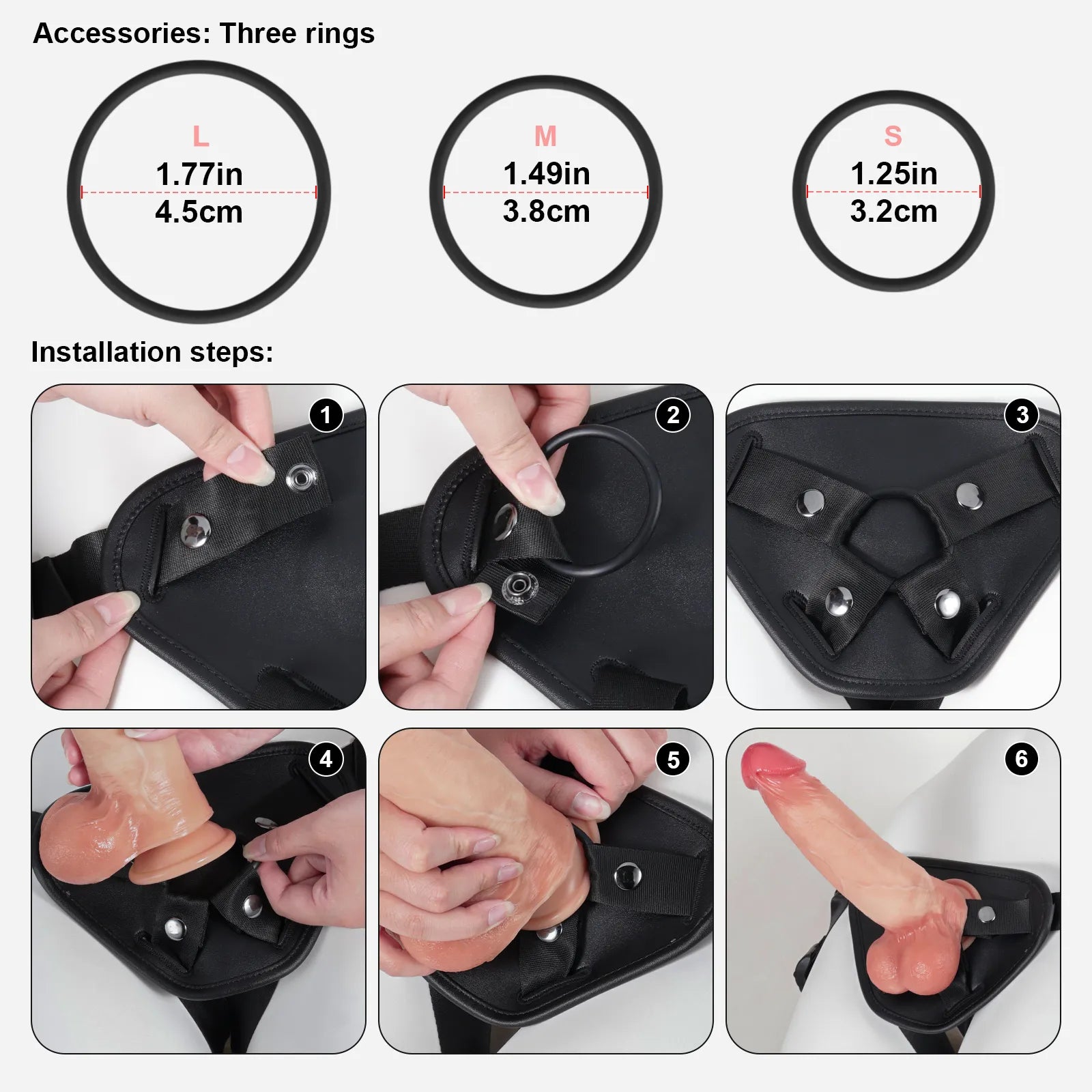 Accessories: Three rings

L
1.77in
4.5cm

M
1.49in
3.8cm

S
1.25in
3.2cm

Installation steps:

1

2

3

4

5

6